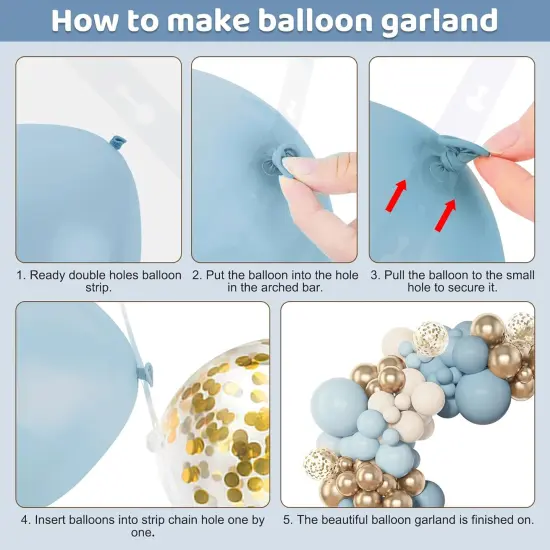 How to make balloon garland

1. Ready double holes balloon strip.

2. Put the balloon into the hole in the arched bar.

3. Pull the balloon to the small hole to secure it.

4. Insert balloons into strip chain hole one by one.

5. The beautiful balloon garland is finished on.