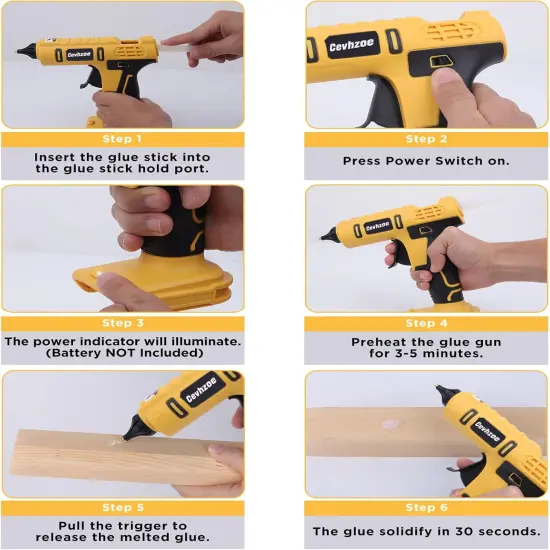 Cevhzoe

Step 1

Insert the glue stick into the glue stick hold port.

Cevhzoe

Step 2

Press Power Switch on.

Step 3

The power indicator will illuminate. (Battery NOT Included)

Cevhzoe

Step 4

Preheat the glue gun for 3-5 minutes.

Cevhzoe

Step 5

Pull the trigger to release the melted glue.

Cevhzoe

Step 6

The glue solidify in 30 seconds.