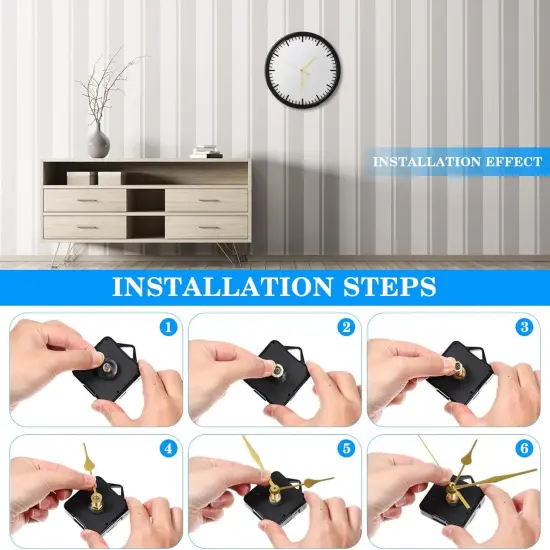 INSTALLATION EFFECT

INSTALLATION STEPS

1

2

3

4

5

6