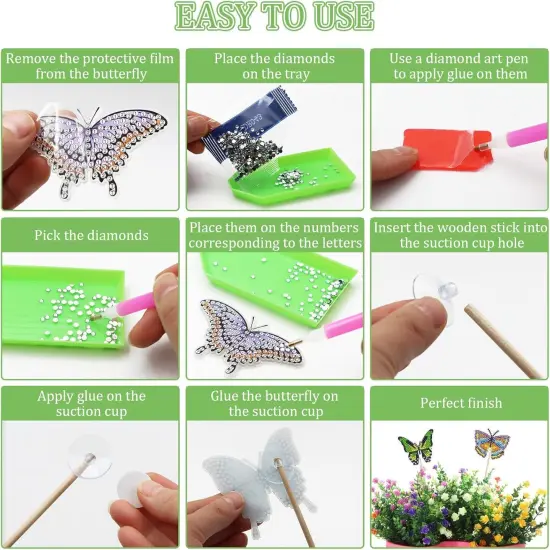 EASY TO USE

Remove the protective film from the butterfly

Place the diamonds on the tray

Use a diamond art pen to apply glue on them

Pick the diamonds

Place them on the numbers corresponding to the letters

Insert the wooden stick into the suction cup hole

Apply glue on the suction cup

Glue the butterfly on the suction cup

Perfect finish