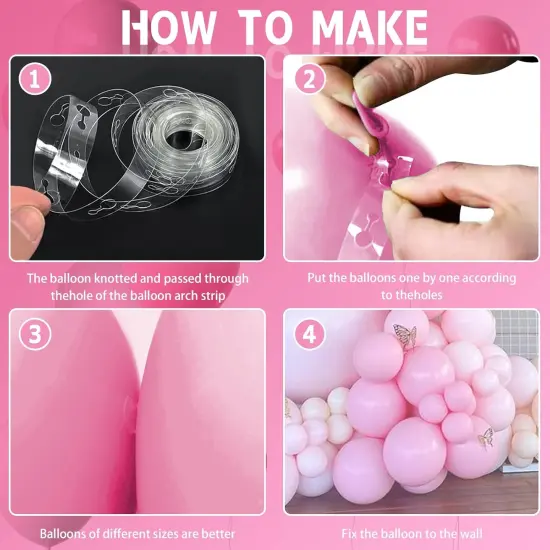 HOW TO MAKE

1

The balloon knotted and passed through thehole of the balloon arch strip

2

Put the balloons one by one according to theholes

3

Balloons of different sizes are better

4

Fix the balloon to the wall