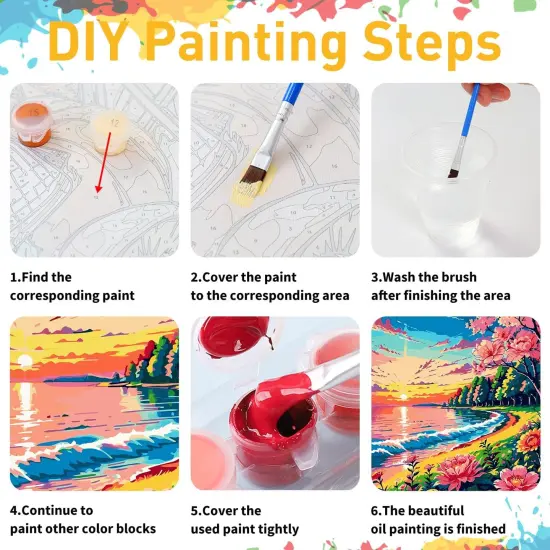 DIY Painting Steps

15

12

1.Find the corresponding paint

2.Cover the paint to the corresponding area

3.Wash the brush after finishing the area

4.Continue to paint other color blocks

5.Cover the used paint tightly

6.The beautiful oil painting is finished