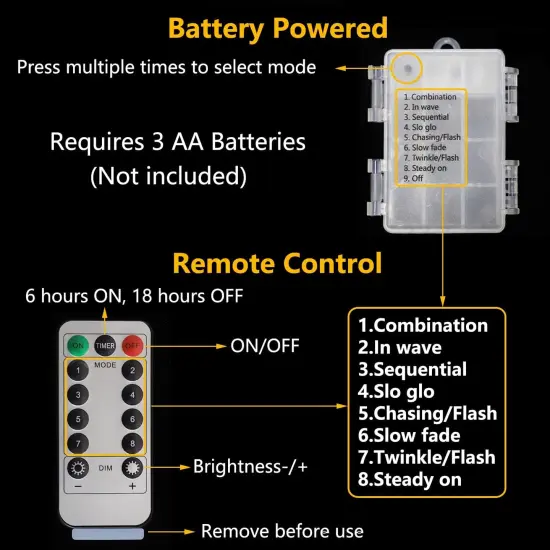 Battery Powered

Press multiple times to select mode

1. Combination
2. In wave
3. Sequential
4. Slo glo
5. Chasing/Flash
6. Slow fade
7. Twinkle/Flash
8. Steady on
9. Off

Requires 3 AA Batteries
(Not included)

Remote Control

6 hours ON, 18 hours OFF

ON TIMER OFF

ON/OFF

MODE

1 2
3 4
5 6
7 8

DIM
− +

Brightness-/+

Remove before use

1.Combination
2.In wave
3.Sequential
4.Slo glo
5.Chasing/Flash
6.Slow fade
7.Twinkle/Flash
8.Steady on