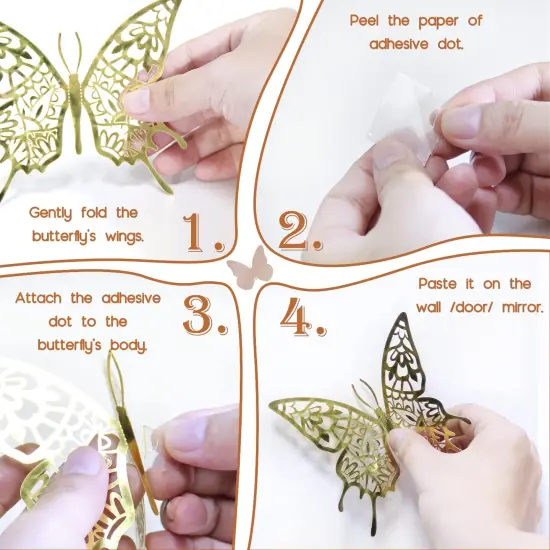 Gently fold the butterfly's wings.

1.

Peel the paper of adhesive dot.

2.

Attach the adhesive dot to the butterfly's body.

3.

4.

Paste it on the wall /door/ mirror.