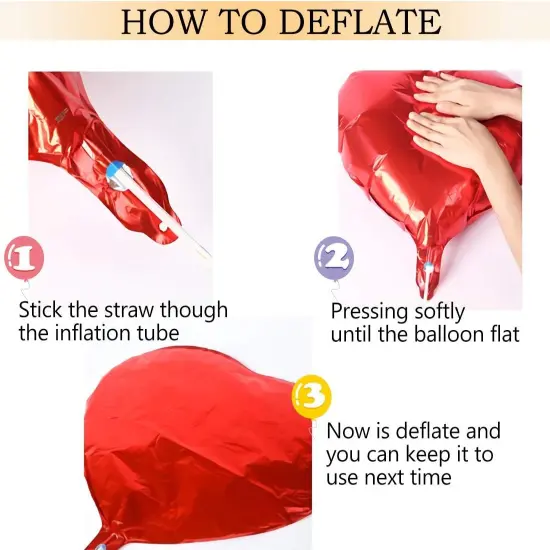 HOW TO DEFLATE

1

Stick the straw though the inflation tube

2

Pressing softly until the balloon flat

3

Now is deflate and you can keep it to use next time