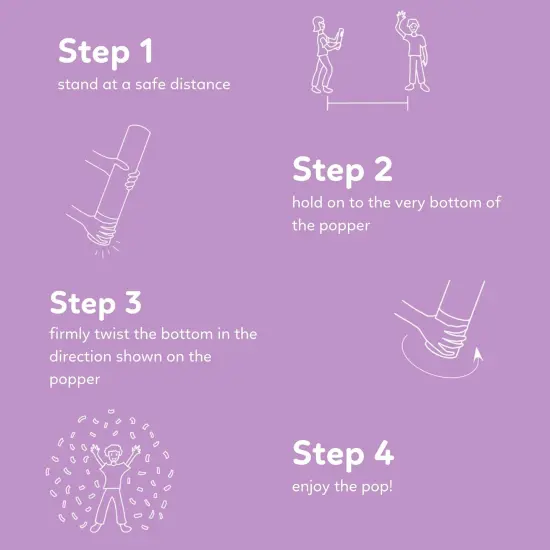 Step 1
stand at a safe distance

Step 2
hold on to the very bottom of the popper

Step 3
firmly twist the bottom in the direction shown on the popper

Step 4
enjoy the pop!