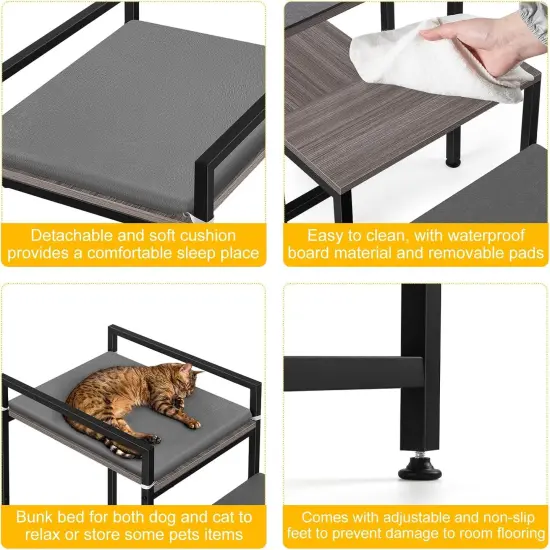 Detachable and soft cushion provides a comfortable sleep place

Easy to clean, with waterproof board material and removable pads

Bunk bed for both dog and cat to relax or store some pets items

Comes with adjustable and non-slip feet to prevent damage to room flooring