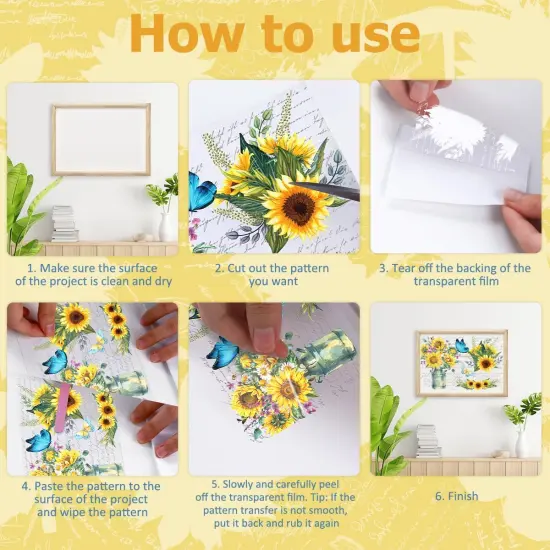 How to use

1. Make sure the surface of the project is clean and dry

2. Cut out the pattern you want

3. Tear off the backing of the transparent film

4. Paste the pattern to the surface of the project and wipe the pattern

5. Slowly and carefully peel off the transparent film. Tip: If the pattern transfer is not smooth, put it back and rub it again

6. Finish