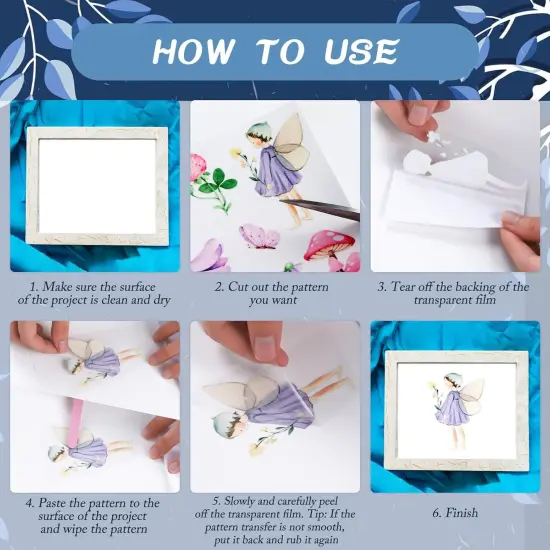 HOW TO USE

1. Make sure the surface of the project is clean and dry

2. Cut out the pattern you want

3. Tear off the backing of the transparent film

4. Paste the pattern to the surface of the project and wipe the pattern

5. Slowly and carefully peel off the transparent film. Tip: If the pattern transfer is not smooth, put it back and rub it again

6. Finish