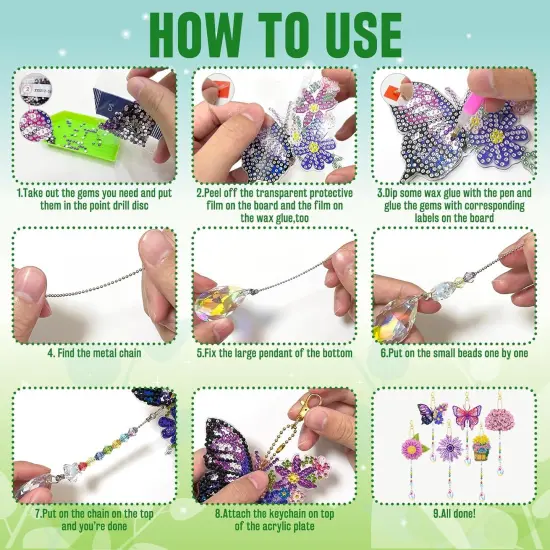 HOW TO USE

1.Take out the gems you need and put them in the point drill disc

2.Peel off the transparent protective film on the board and the film on the wax glue,too

3.Dip some wax glue with the pen and glue the gems with corresponding labels on the board

4. Find the metal chain

5.Fix the large pendant of the bottom

6.Put on the small beads one by one

7.Put on the chain on the top and you're done

8.Attach the keychain on top of the acrylic plate

9.All done!