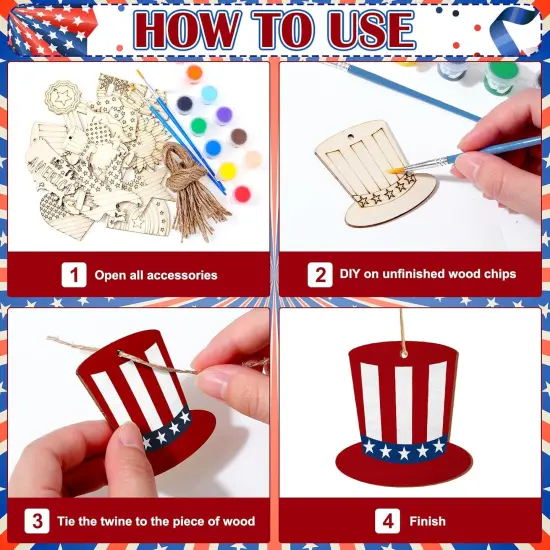 HOW TO USE

AMERICA

1 Open all accessories

2 DIY on unfinished wood chips

3 Tie the twine to the piece of wood

4 Finish