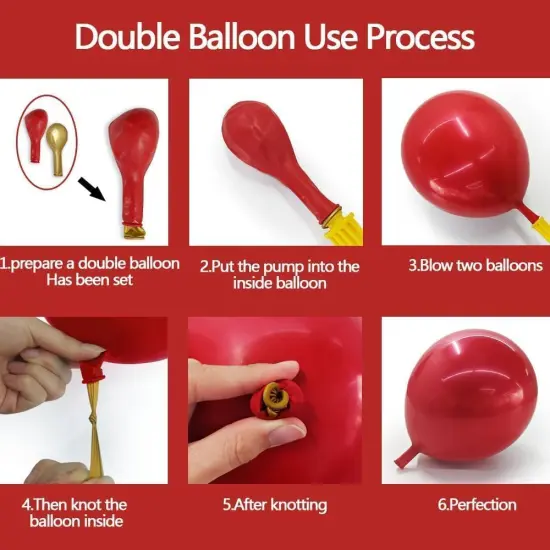 Double Balloon Use Process

1.prepare a double balloon Has been set

2.Put the pump into the inside balloon

3.Blow two balloons

4.Then knot the balloon inside

5.After knotting

6.Perfection