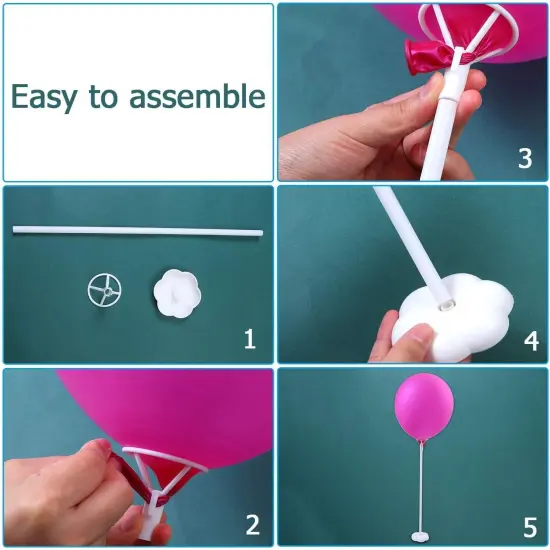 Easy to assemble

3

1

4

2

5