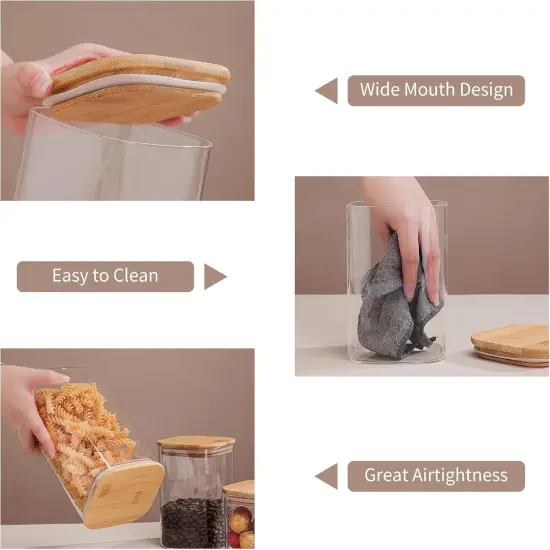 Wide Mouth Design

Easy to Clean

Great Airtightness