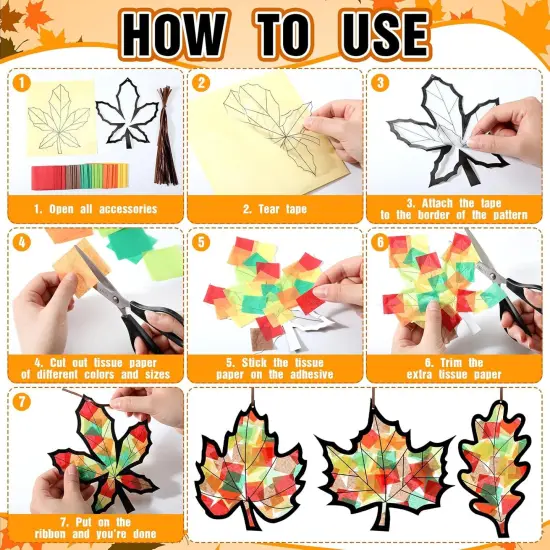 HOW TO USE

1

1. Open all accessories

2

2. Tear tape

3

3. Attach the tape to the border of the pattern

4

4. Cut out tissue paper of different colors and sizes

5

5. Stick the tissue paper on the adhesive

6

6. Trim the extra tissue paper

7

7. Put on the ribbon and you're done