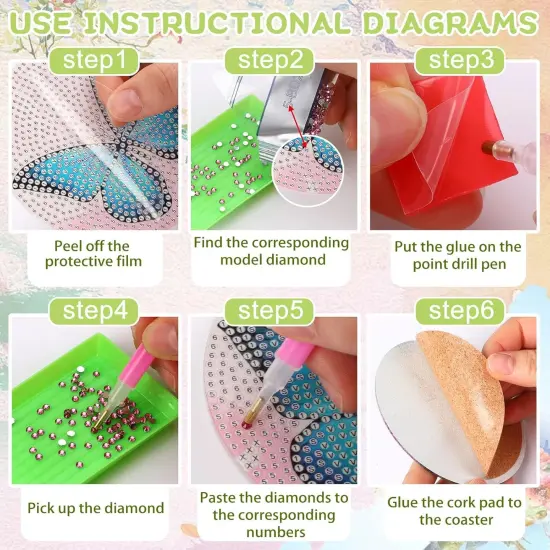 USE INSTRUCTIONAL DIAGRAMS

step1

Peel off the protective film

step2

Find the corresponding model diamond

step3

Put the glue on the point drill pen

step4

Pick up the diamond

step5

Paste the diamonds to the corresponding numbers

step6

Glue the cork pad to the coaster