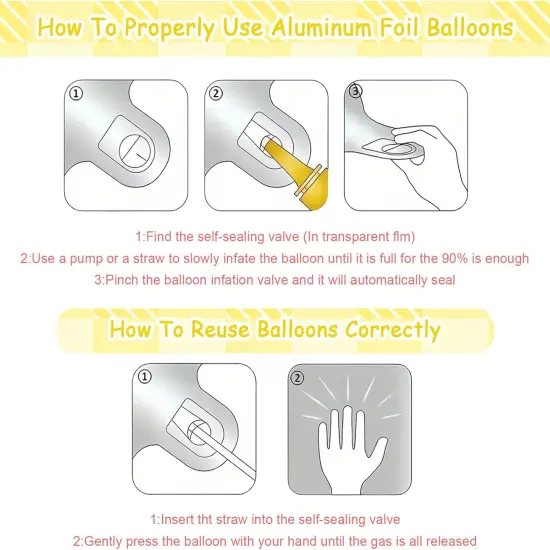 How To Properly Use Aluminum Foil Balloons

①

②

③

1:Find the self-sealing valve (In transparent flm)
2:Use a pump or a straw to slowly infate the balloon until it is full for the 90% is enough
3:Pinch the balloon infation valve and it will automatically seal

How To Reuse Balloons Correctly

①

②

1:Insert tht straw into the self-sealing valve
2:Gently press the balloon with your hand until the gas is all released