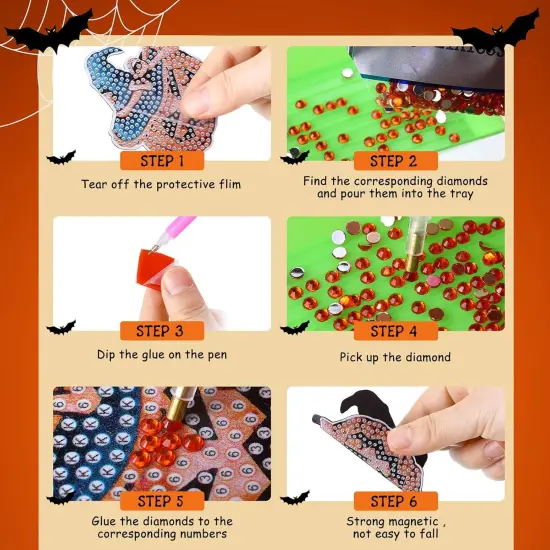 STEP 1

Tear off the protective flim

STEP 2

Find the corresponding diamonds and pour them into the tray

STEP 3

Dip the glue on the pen

STEP 4

Pick up the diamond

STEP 5

Glue the diamonds to the corresponding numbers

STEP 6

Strong magnetic , not easy to fall