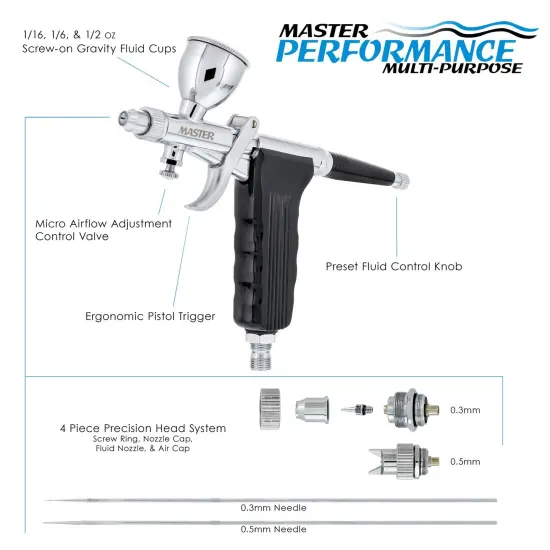 1/16, 1/6, & 1/2 oz
Screw-on Gravity Fluid Cups

MASTER
PERFORMANCE
MULTI-PURPOSE

MASTER

Micro Airflow Adjustment Control Valve

Preset Fluid Control Knob

Ergonomic Pistol Trigger

4 Piece Precision Head System
Screw Ring, Nozzle Cap, Fluid Nozzle, & Air Cap

0.3mm

0.5mm

0.3mm Needle

0.5mm Needle