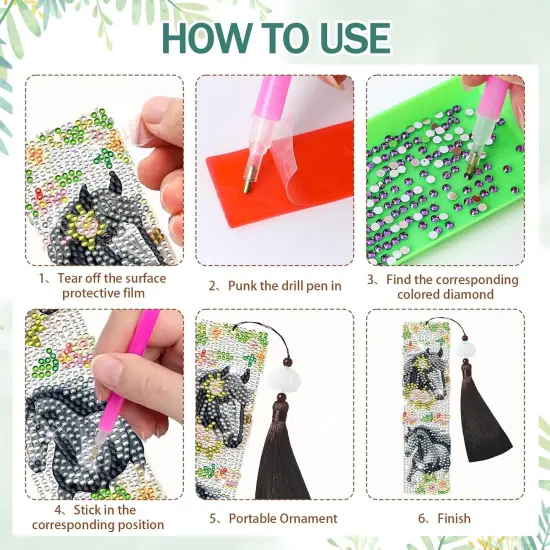 HOW TO USE

1、Tear off the surface protective film

2、Punk the drill pen in

3、Find the corresponding colored diamond

4、Stick in the corresponding position

5、Portable Ornament

6、Finish