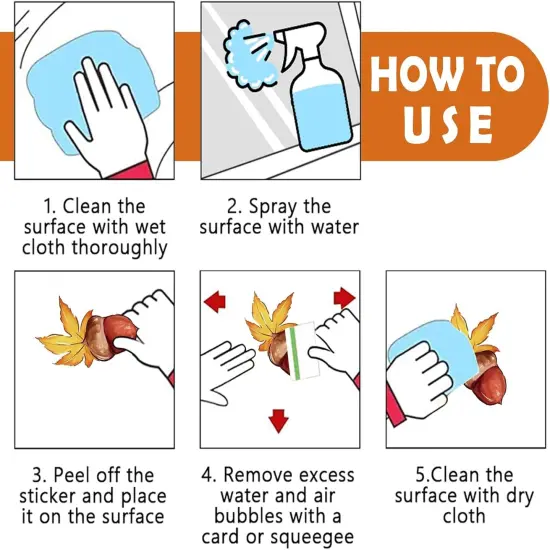 HOW TO USE

1. Clean the surface with wet cloth thoroughly

2. Spray the surface with water

3. Peel off the sticker and place it on the surface

4. Remove excess water and air bubbles with a card or squeegee

5.Clean the surface with dry cloth