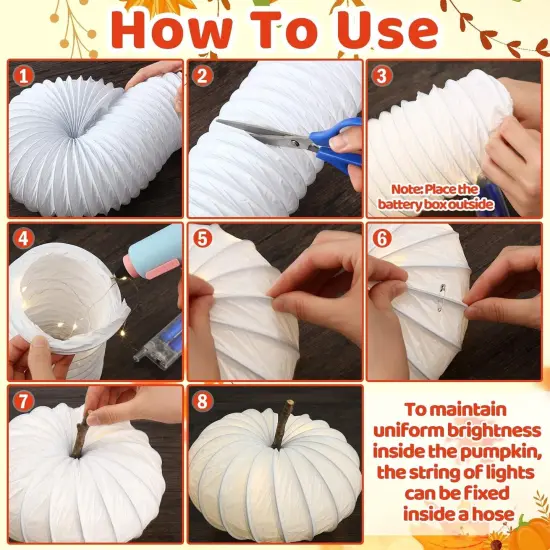 How To Use

1

2

3

Note: Place the battery box outside

4

5

6

7

8

To maintain uniform brightness inside the pumpkin, the string of lights can be fixed inside a hose