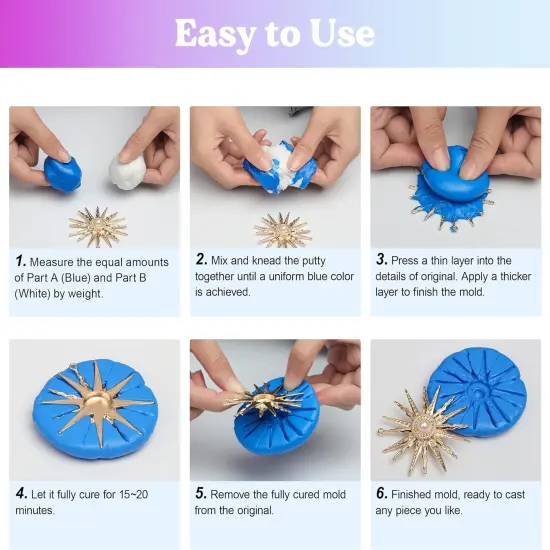 Easy to Use

1. Measure the equal amounts of Part A (Blue) and Part B (White) by weight.

2. Mix and knead the putty together until a uniform blue color is achieved.

3. Press a thin layer into the details of original. Apply a thicker layer to finish the mold.

4. Let it fully cure for 15~20 minutes.

5. Remove the fully cured mold from the original.

6. Finished mold, ready to cast any piece you like.