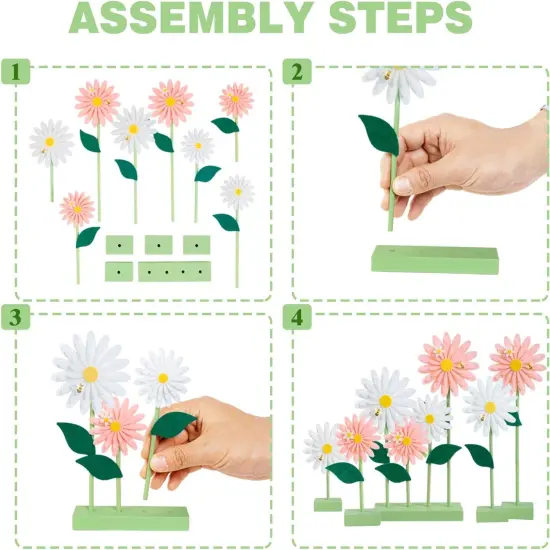 ASSEMBLY STEPS

1

2

3

4