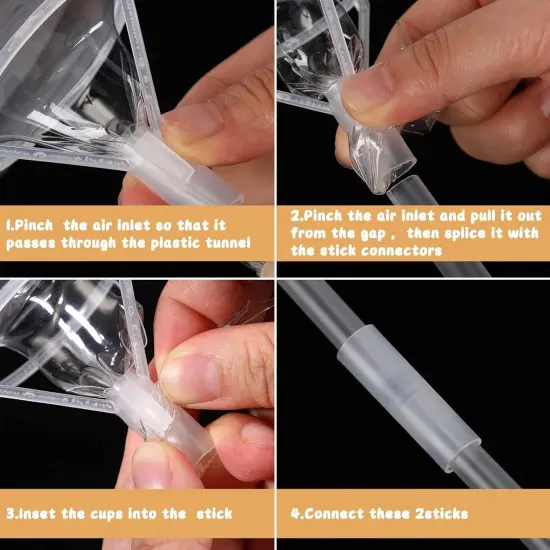 1.Pinch the air inlet so that it passes through the plastic tunnel

2.Pinch the air inlet and pull it out from the gap , then splice it with the stick connectors

3.Inset the cups into the stick

4.Connect these 2sticks