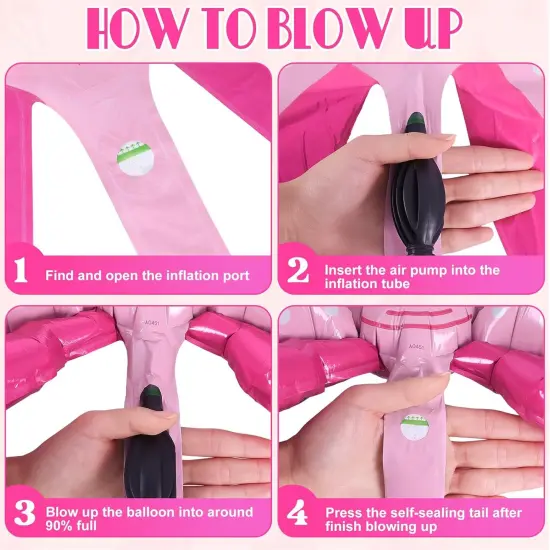 HOW TO BLOW UP

1 Find and open the inflation port

2 Insert the air pump into the inflation tube

A0451

3 Blow up the balloon into around 90% full

A0451

4 Press the self-sealing tail after finish blowing up