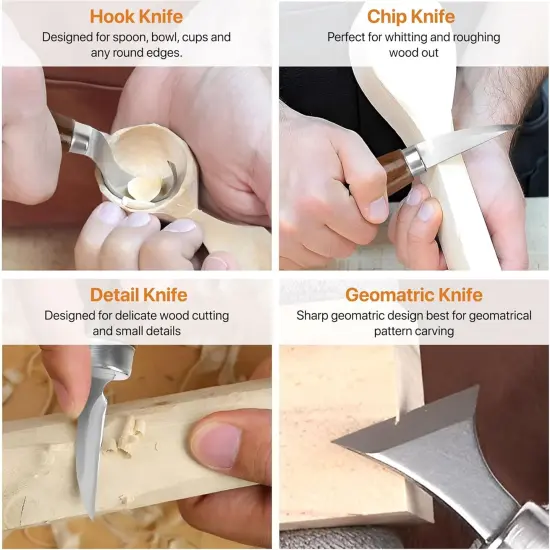 Hook Knife
Designed for spoon, bowl, cups and any round edges.

Chip Knife
Perfect for whitting and roughing wood out

Detail Knife
Designed for delicate wood cutting and small details

Geomatric Knife
Sharp geomatric design best for geomatrical pattern carving