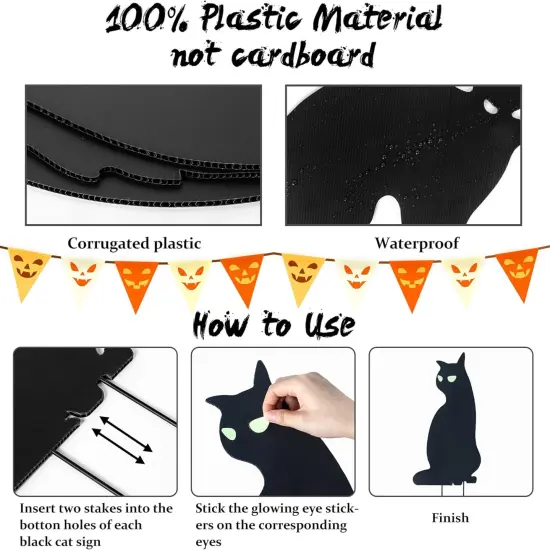 100% Plastic Material not cardboard

Corrugated plastic

Waterproof

How to Use

Insert two stakes into the botton holes of each black cat sign

Stick the glowing eye stickers on the corresponding eyes

Finish