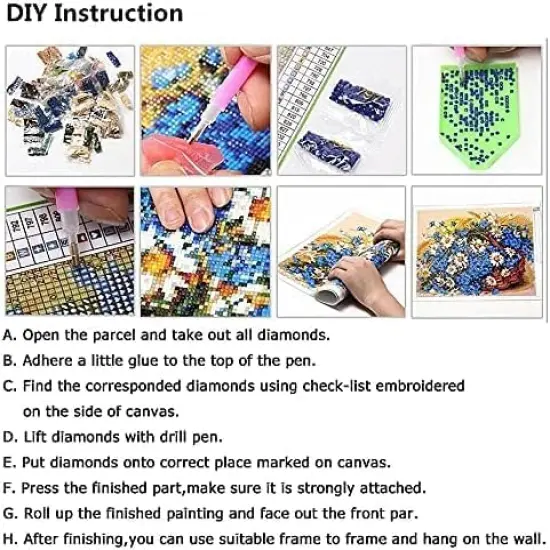 DIY Instruction

A. Open the parcel and take out all diamonds.

B. Adhere a little glue to the top of the pen.

C. Find the corresponded diamonds using check-list embroidered on the side of canvas.

D. Lift diamonds with drill pen.

E. Put diamonds onto correct place marked on canvas.

F. Press the finished part,make sure it is strongly attached.

G. Roll up the finished painting and face out the front par.

H. After finishing,you can use suitable frame to frame and hang on the wall.