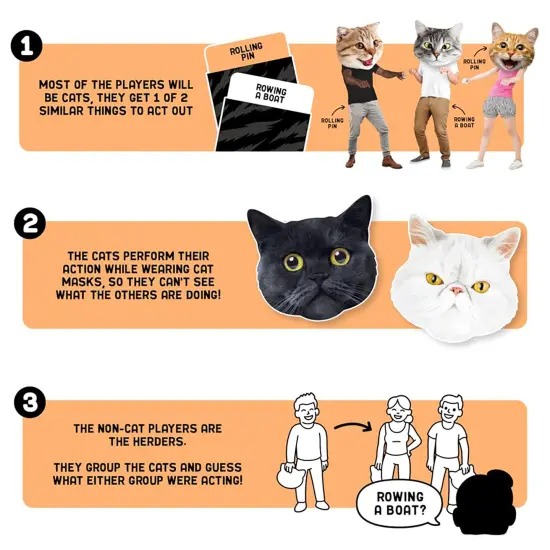 1

MOST OF THE PLAYERS WILL BE CATS, THEY GET 1 OF 2 SIMILAR THINGS TO ACT OUT

ROLLING PIN

ROWING A BOAT

ROLLING PIN

ROLLING PIN

ROWING A BOAT

2

THE CATS PERFORM THEIR ACTION WHILE WEARING CAT MASKS, SO THEY CAN'T SEE WHAT THE OTHERS ARE DOING!

3

THE NON-CAT PLAYERS ARE THE HERDERS.

THEY GROUP THE CATS AND GUESS WHAT EITHER GROUP WERE ACTING!

ROWING A BOAT?