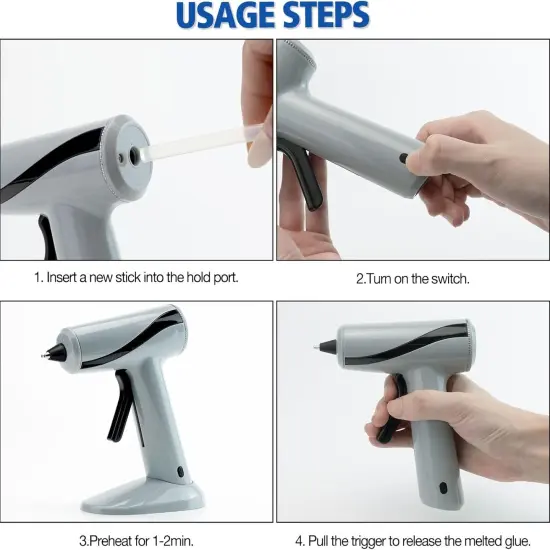 USAGE STEPS

1. Insert a new stick into the hold port.

2.Turn on the switch.

3.Preheat for 1-2min.

4. Pull the trigger to release the melted glue.