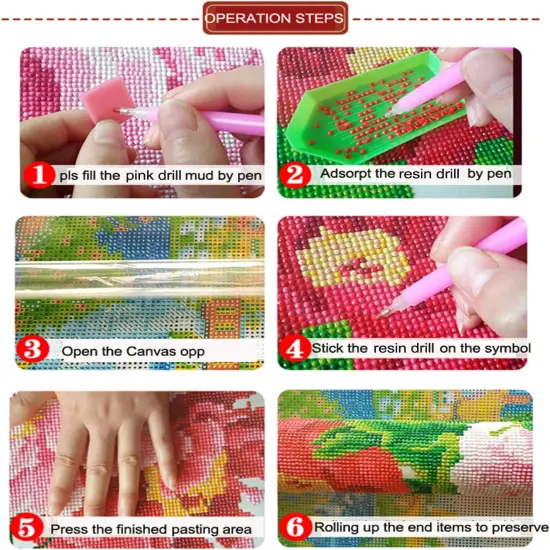 OPERATION STEPS

1 pls fill the pink drill mud by pen

2 Adsorpt the resin drill by pen

3 Open the Canvas opp

4 Stick the resin drill on the symbol

5 Press the finished pasting area

6 Rolling up the end items to preserve