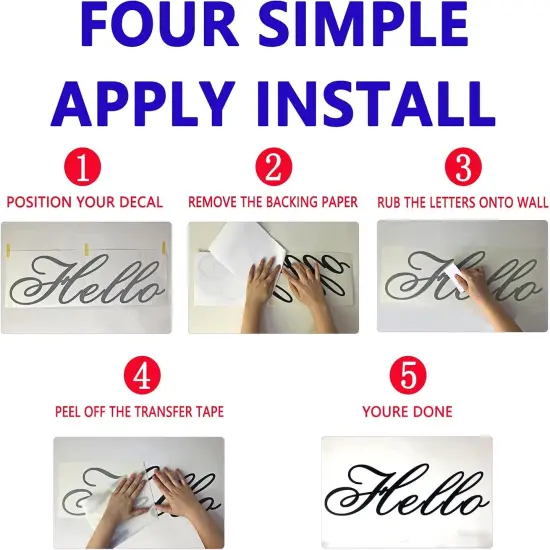 FOUR SIMPLE
APPLY INSTALL

1
POSITION YOUR DECAL

Hello

2
REMOVE THE BACKING PAPER

3
RUB THE LETTERS ONTO WALL

4
PEEL OFF THE TRANSFER TAPE

5
YOURE DONE

Hello