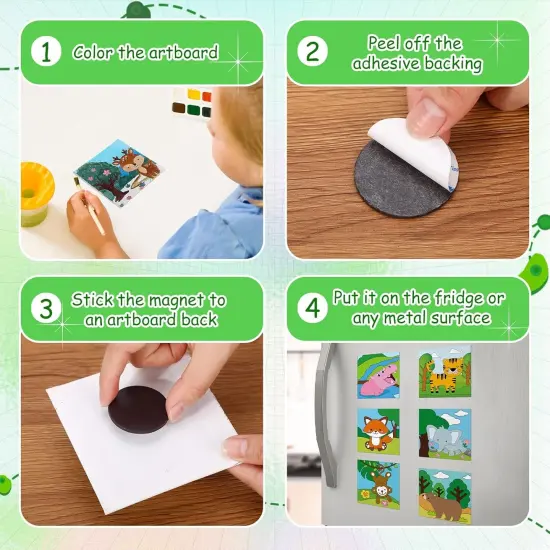 1 Color the artboard

2 Peel off the adhesive backing

3 Stick the magnet to an artboard back

4 Put it on the fridge or any metal surface