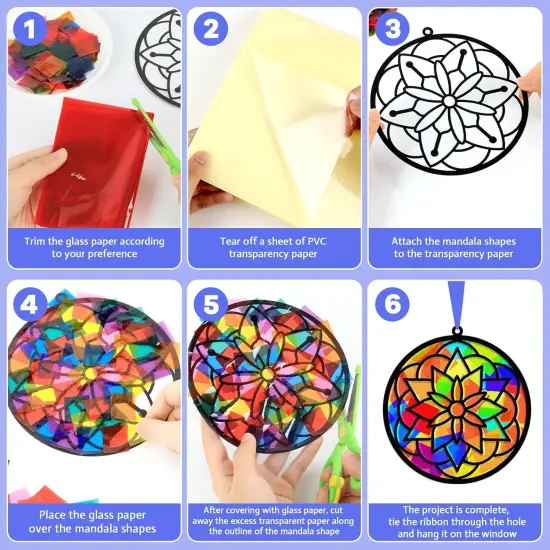 1

Trim the glass paper according to your preference

2

Tear off a sheet of PVC transparency paper

3

Attach the mandala shapes to the transparency paper

4

Place the glass paper over the mandala shapes

5

After covering with glass paper, cut away the excess transparent paper along the outline of the mandala shape

6

The project is complete, tie the ribbon through the hole and hang it on the window