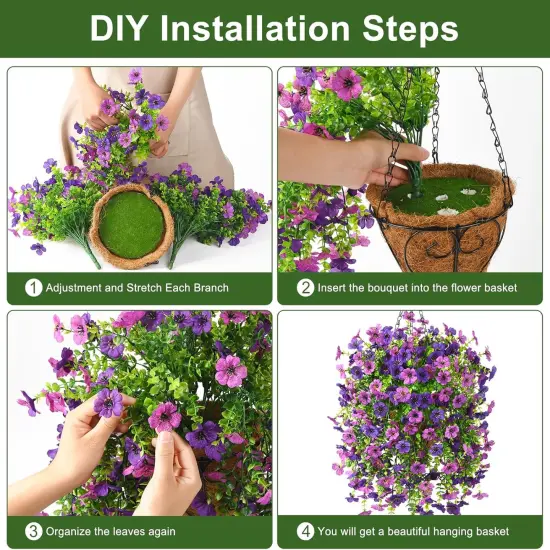 DIY Installation Steps

1 Adjustment and Stretch Each Branch

2 Insert the bouquet into the flower basket

3 Organize the leaves again

4 You will get a beautiful hanging basket