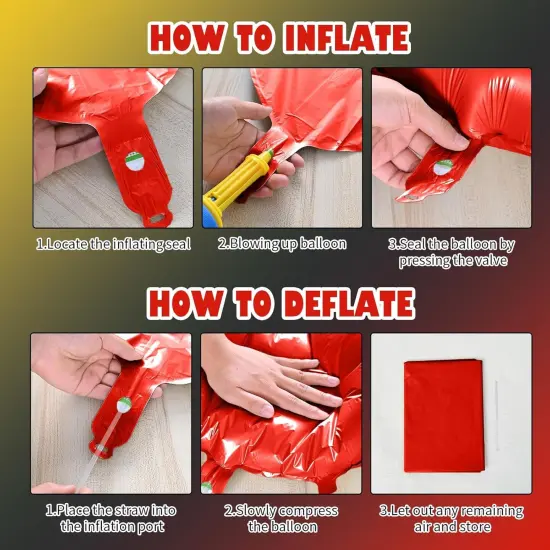 HOW TO INFLATE

1.Locate the inflating seal

2.Blowing up balloon

3.Seal the balloon by pressing the valve

HOW TO DEFLATE

1.Place the straw into the inflation port

2.Slowly compress the balloon

3.Let out any remaining air and store