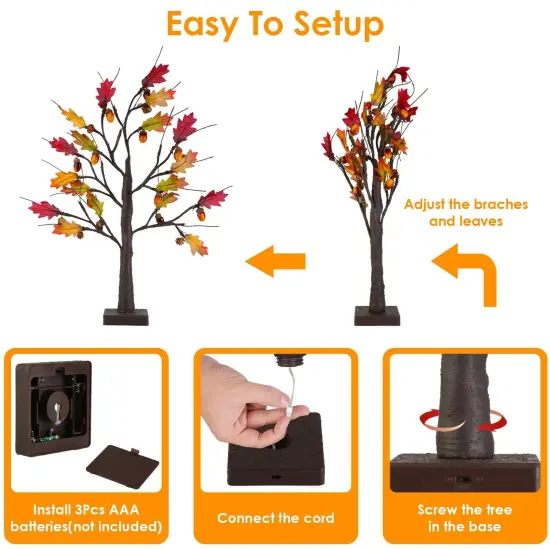 Easy To Setup

Adjust the braches and leaves

Install 3Pcs AAA batteries(not included)

Connect the cord

Screw the tree in the base