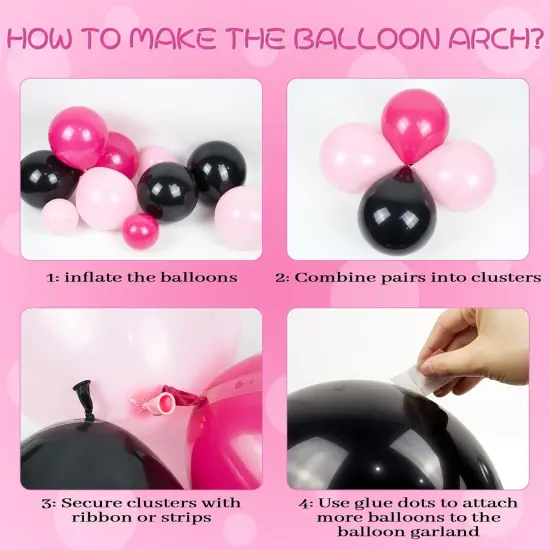 HOW TO MAKE THE BALLOON ARCH?

1: inflate the balloons

2: Combine pairs into clusters

3: Secure clusters with ribbon or strips

4: Use glue dots to attach more balloons to the balloon garland