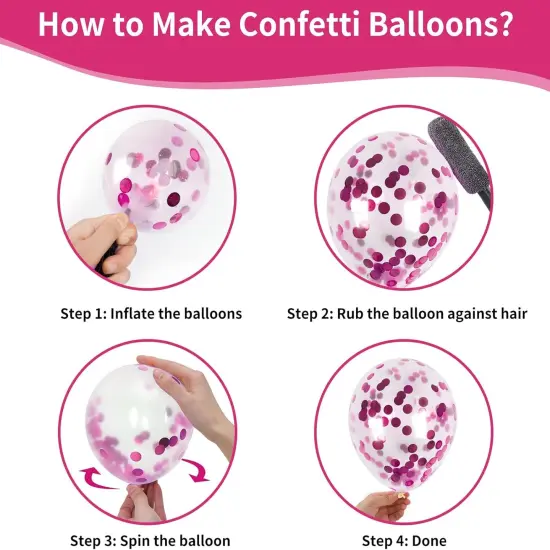 How to Make Confetti Balloons?

Step 1: Inflate the balloons

Step 2: Rub the balloon against hair

Step 3: Spin the balloon

Step 4: Done