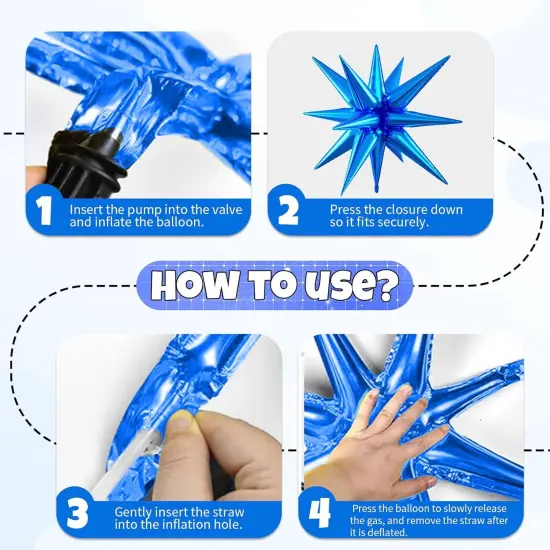 1 Insert the pump into the valve and inflate the balloon.

2 Press the closure down so it fits securely.

HOW TO USE?

3 Gently insert the straw into the inflation hole.

4 Press the balloon to slowly release the gas, and remove the straw after it is deflated.