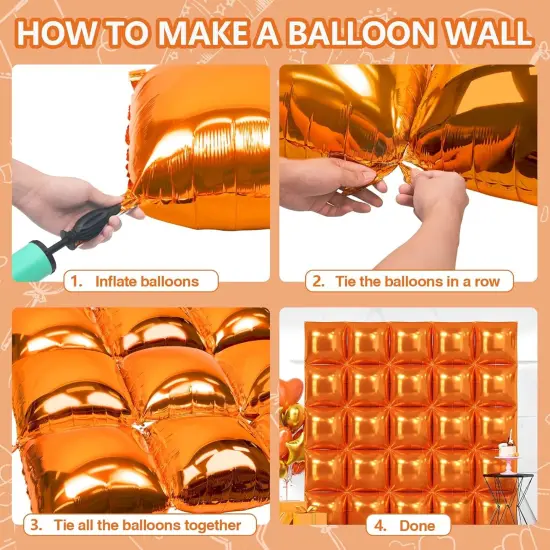 HOW TO MAKE A BALLOON WALL

1. Inflate balloons

2. Tie the balloons in a row

3. Tie all the balloons together

4. Done