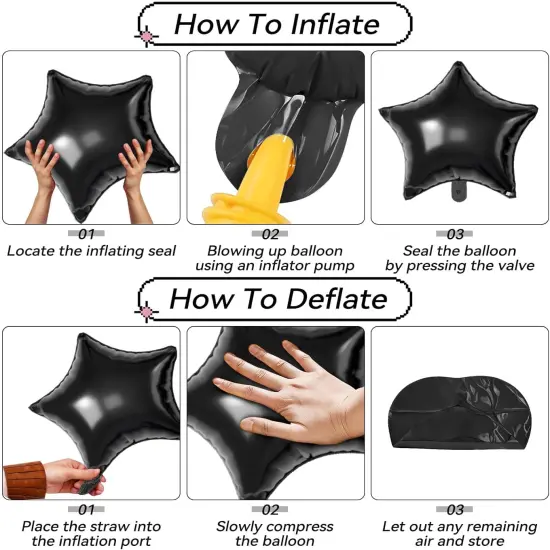 How To Inflate

01
Locate the inflating seal

02
Blowing up balloon using an inflator pump

03
Seal the balloon by pressing the valve

How To Deflate

01
Place the straw into the inflation port

02
Slowly compress the balloon

03
Let out any remaining air and store