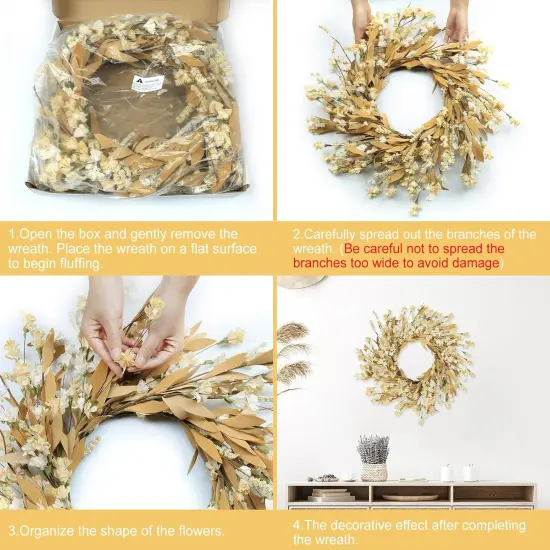 1.Open the box and gently remove the wreath. Place the wreath on a flat surface to begin fluffing.

2.Carefully spread out the branches of the wreath. (Be careful not to spread the branches too wide to avoid damage)

3.Organize the shape of the flowers.

4.The decorative effect after completing the wreath.