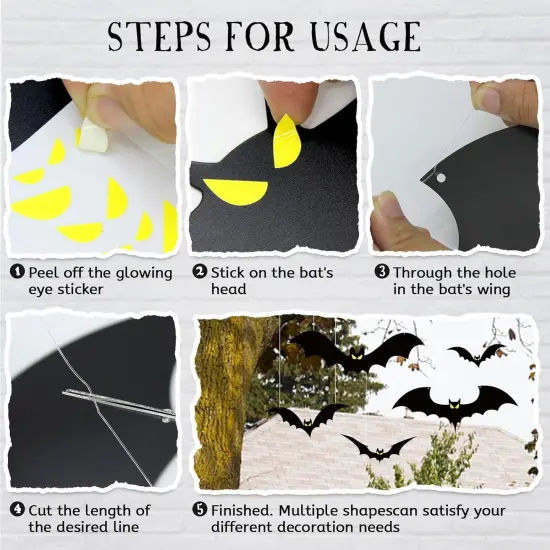 STEPS FOR USAGE

❶ Peel off the glowing eye sticker

❷ Stick on the bat's head

❸ Through the hole in the bat's wing

❹ Cut the length of the desired line

❺ Finished. Multiple shapescan satisfy your different decoration needs