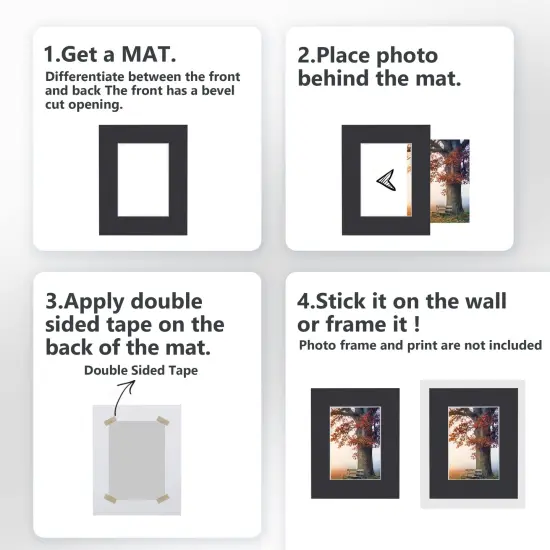 1.Get a MAT.
Differentiate between the front and back The front has a bevel cut opening.

2.Place photo behind the mat.

3.Apply double sided tape on the back of the mat.
Double Sided Tape

4.Stick it on the wall or frame it !
Photo frame and print are not included